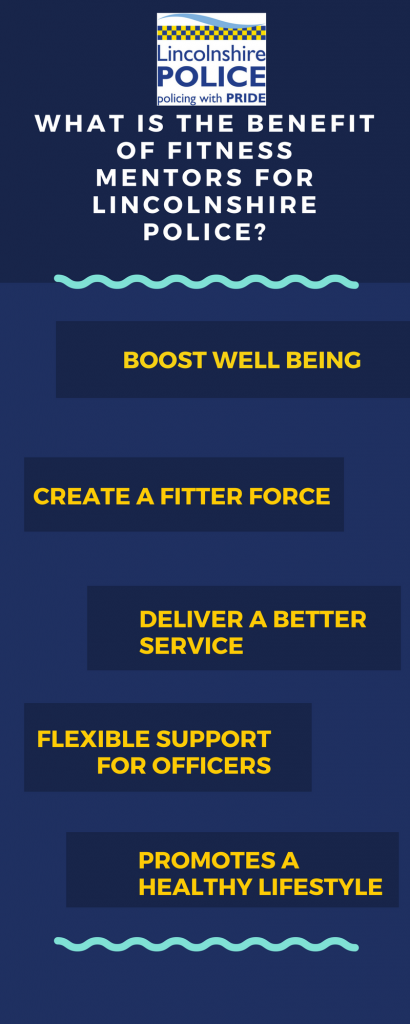 Lincolnshire
POLICE
policing with PRIDE

WHAT IS THE BENEFIT OF FITNESS MENTORS FOR LINCOLNSHIRE POLICE?

BOOST WELL BEING

CREATE A FITTER FORCE

DELIVER A BETTER SERVICE

FLEXIBLE SUPPORT FOR OFFICERS

PROMOTES A HEALTHY LIFESTYLE