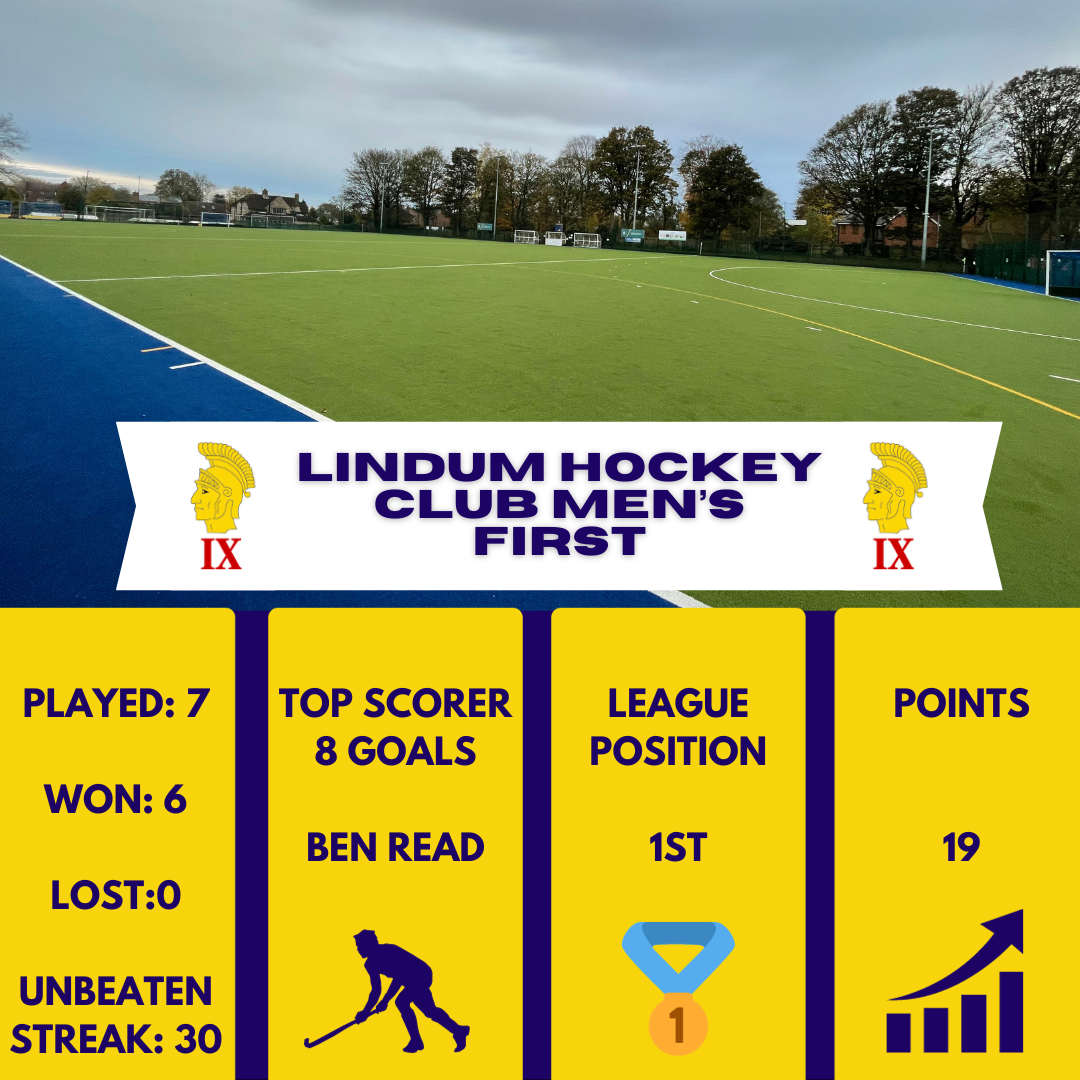 IX

LINDUM HOCKEY CLUB MEN'S FIRST

IX

PLAYED: 7

WON: 6

LOST:0

UNBEATEN STREAK: 30

TOP SCORER 8 GOALS

BEN READ

LEAGUE POSITION

1ST

1

POINTS

19